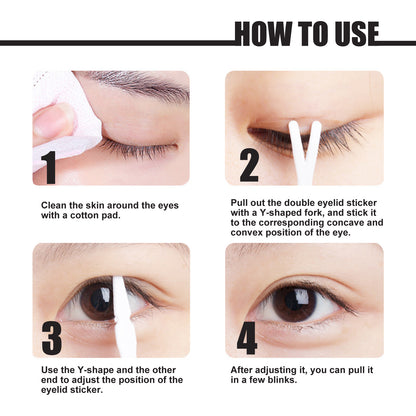 HOW TO USE

1

Clean the skin around the eyes with a cotton pad.

2

Pull out the double eyelid sticker with a Y-shaped fork, and stick it to the corresponding concave and convex position of the eye.

3

Use the Y-shape and the other end to adjust the position of the eyelid sticker.

4

After adjusting it, you can pull it in a few blinks.