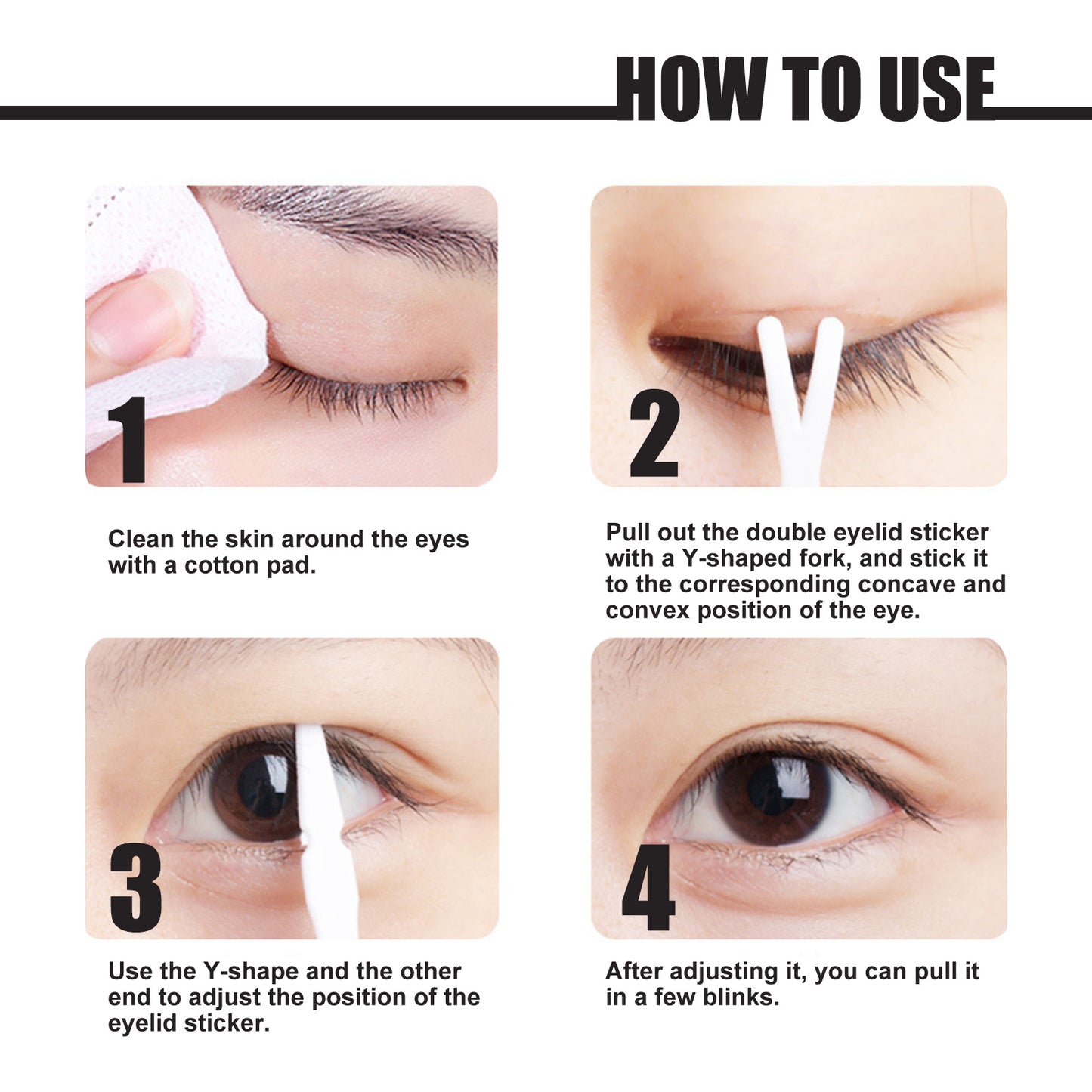 HOW TO USE

1

Clean the skin around the eyes with a cotton pad.

2

Pull out the double eyelid sticker with a Y-shaped fork, and stick it to the corresponding concave and convex position of the eye.

3

Use the Y-shape and the other end to adjust the position of the eyelid sticker.

4

After adjusting it, you can pull it in a few blinks.