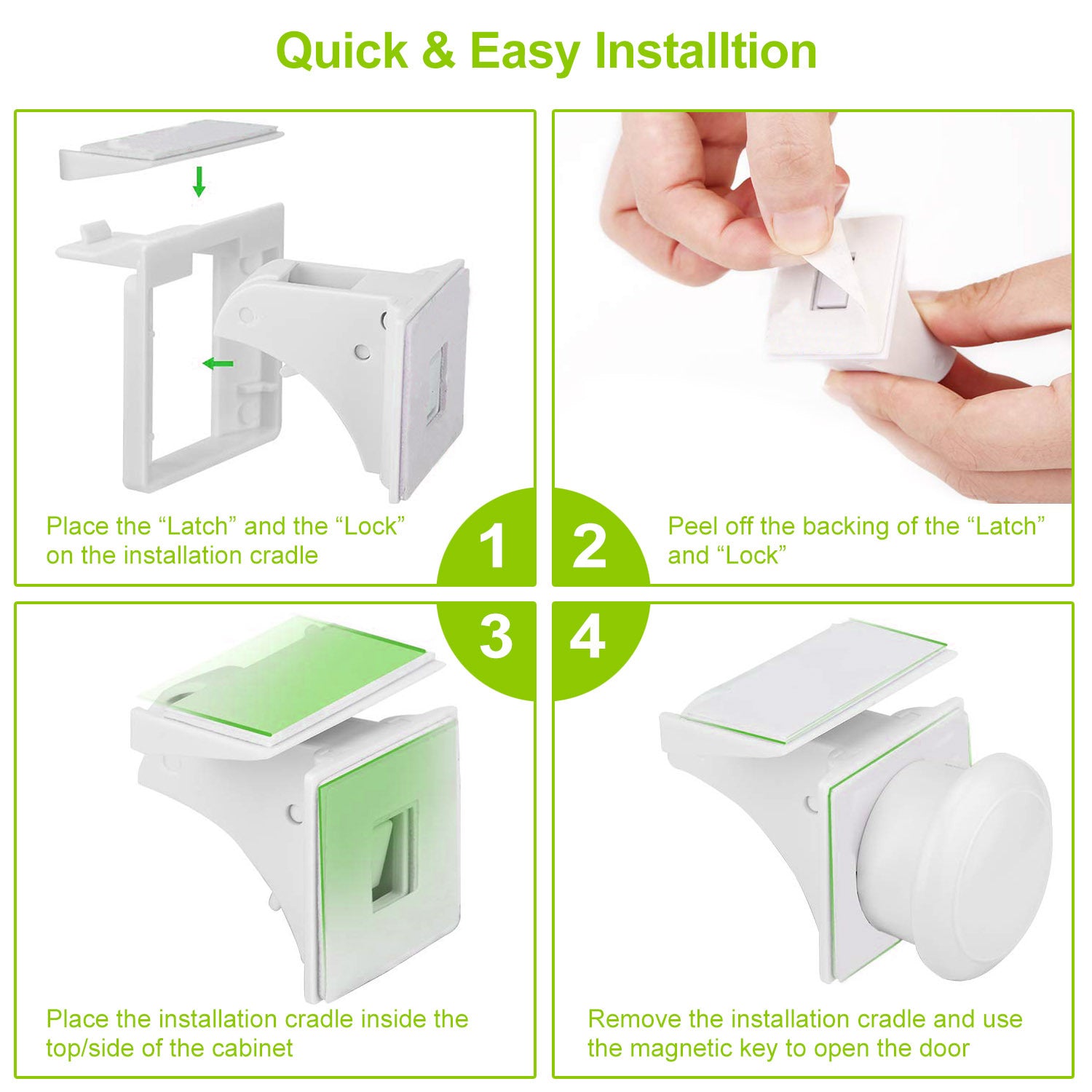 Quick & Easy Installtion

Place the “Latch” and the “Lock” on the installation cradle

1

2

Peel off the backing of the “Latch” and “Lock”

3

4

Place the installation cradle inside the top/side of the cabinet

Remove the installation cradle and use the magnetic key to open the door