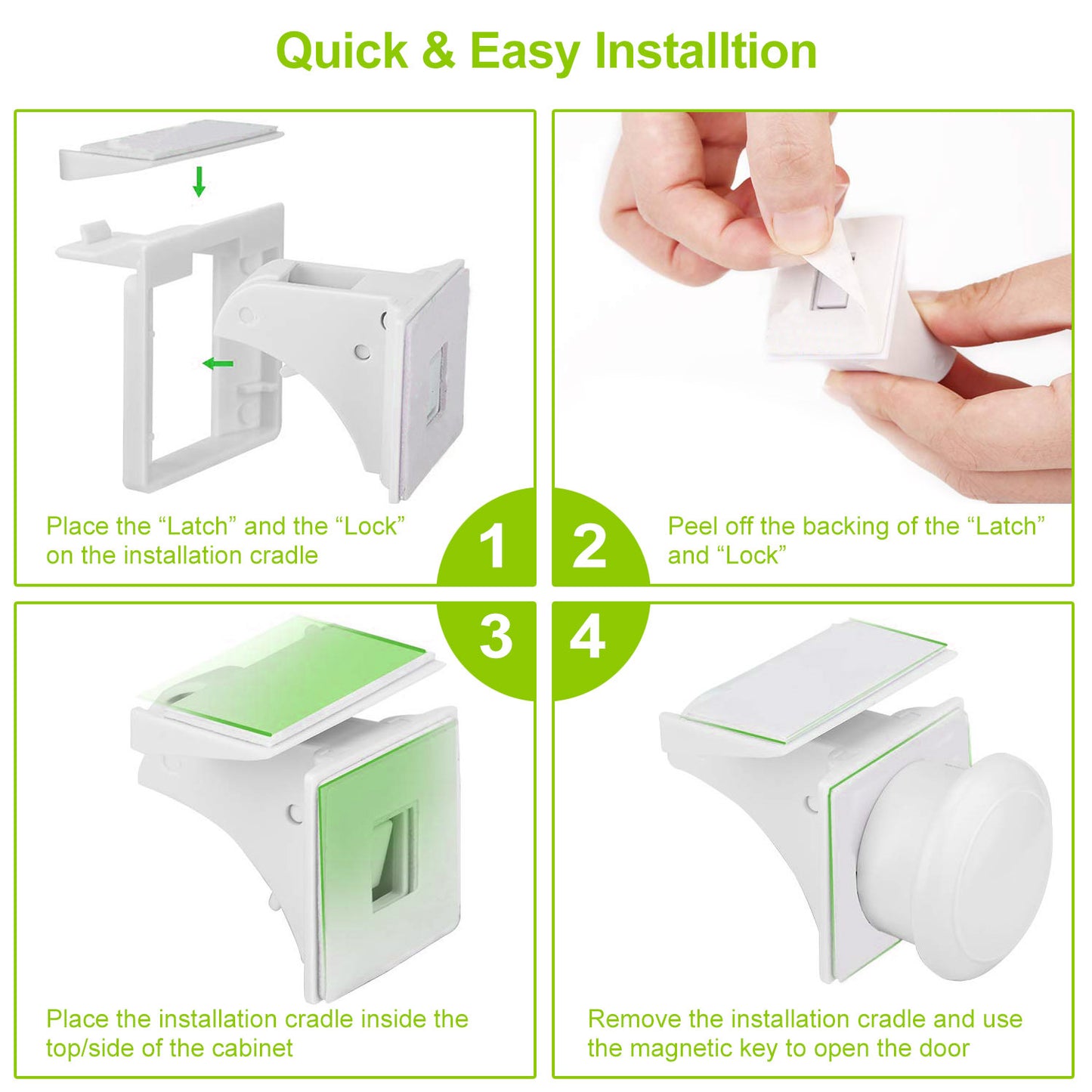 Quick & Easy Installtion

Place the “Latch” and the “Lock” on the installation cradle

1

2

Peel off the backing of the “Latch” and “Lock”

3

4

Place the installation cradle inside the top/side of the cabinet

Remove the installation cradle and use the magnetic key to open the door